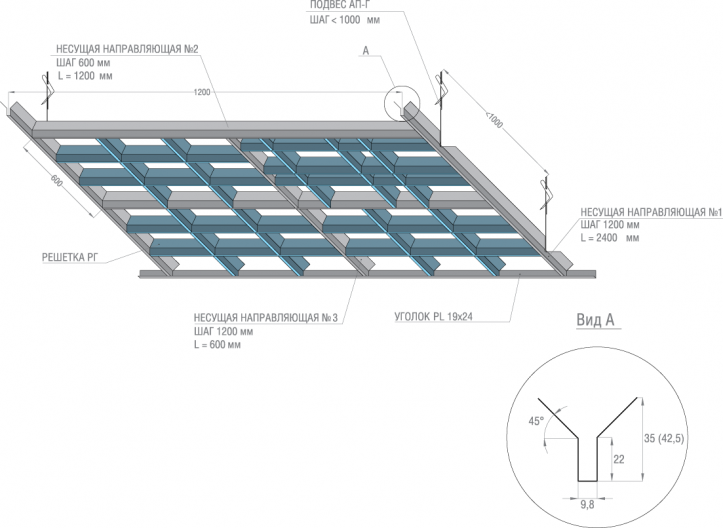 ПОДВЕС АП-Г
ШАГ < 1000 мм

НЕСУЩАЯ НАПРАВЛЯЮЩАЯ №2
ШАГ 600 мм
L = 1200 мм

А

1200

<1000

600

НЕСУЩАЯ НАПРАВЛЯЮЩАЯ №1
ШАГ 1200 мм
L = 2400 мм

РЕШЕТКА РГ

НЕСУЩАЯ НАПРАВЛЯЮЩАЯ №3
ШАГ 1200 мм
L = 600 мм

УГОЛОК PL 19x24

Вид А

45°

35 (42,5)

22

9,8